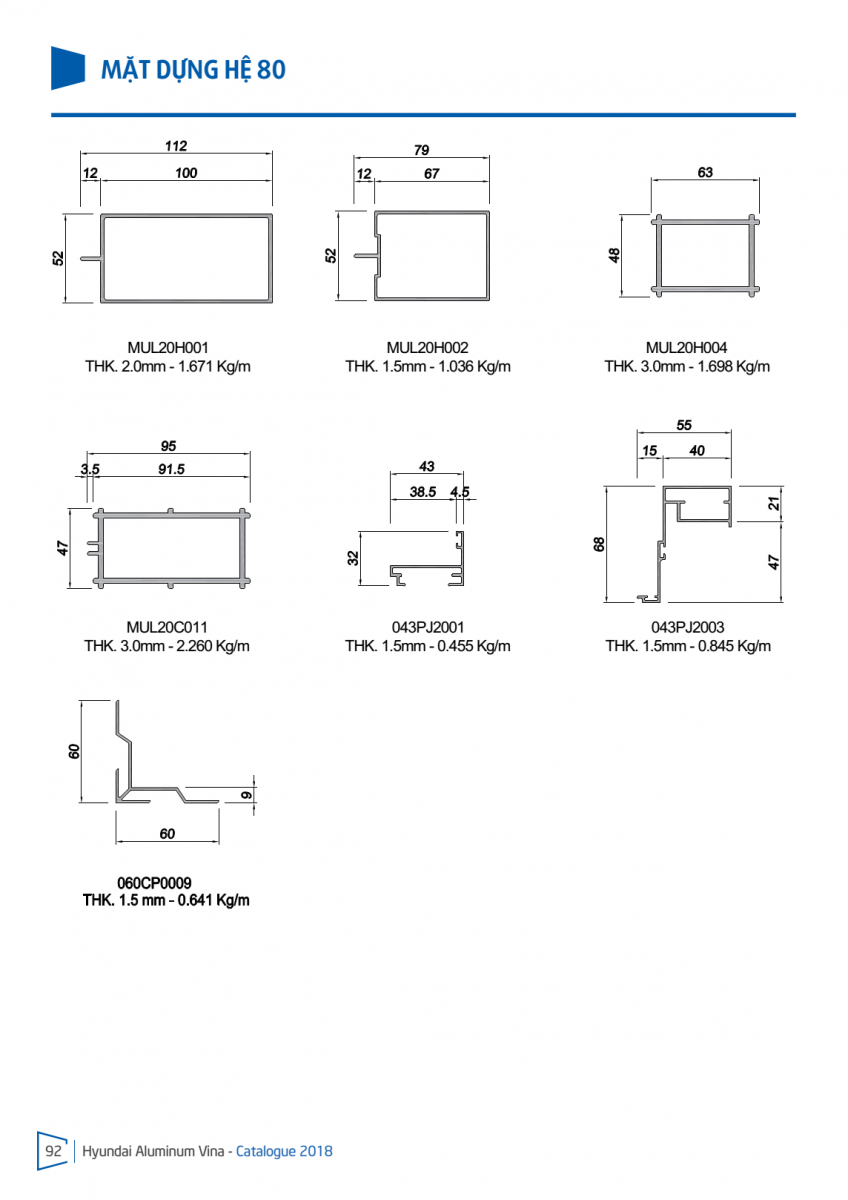 MẶT DỰNG HỆ 80

112
12
100
52

MUL20H001
THK. 2.0mm - 1.671 Kg/m

79
12
67
52

MUL20H002
THK. 1.5mm - 1.036 Kg/m

63
48

MUL20H004
THK. 3.0mm - 1.698 Kg/m

95
3.5
91.5
47

MUL20C011
THK. 3.0mm - 2.260 Kg/m

43
38.5
4.5
32

043PJ2001
THK. 1.5mm - 0.455 Kg/m

55
15
40
68
21
47

043PJ2003
THK. 1.5mm - 0.845 Kg/m

60
9
60

060CP0009
THK. 1.5 mm - 0.641 Kg/m

92 Hyundai Aluminum Vina - Catalogue 2018